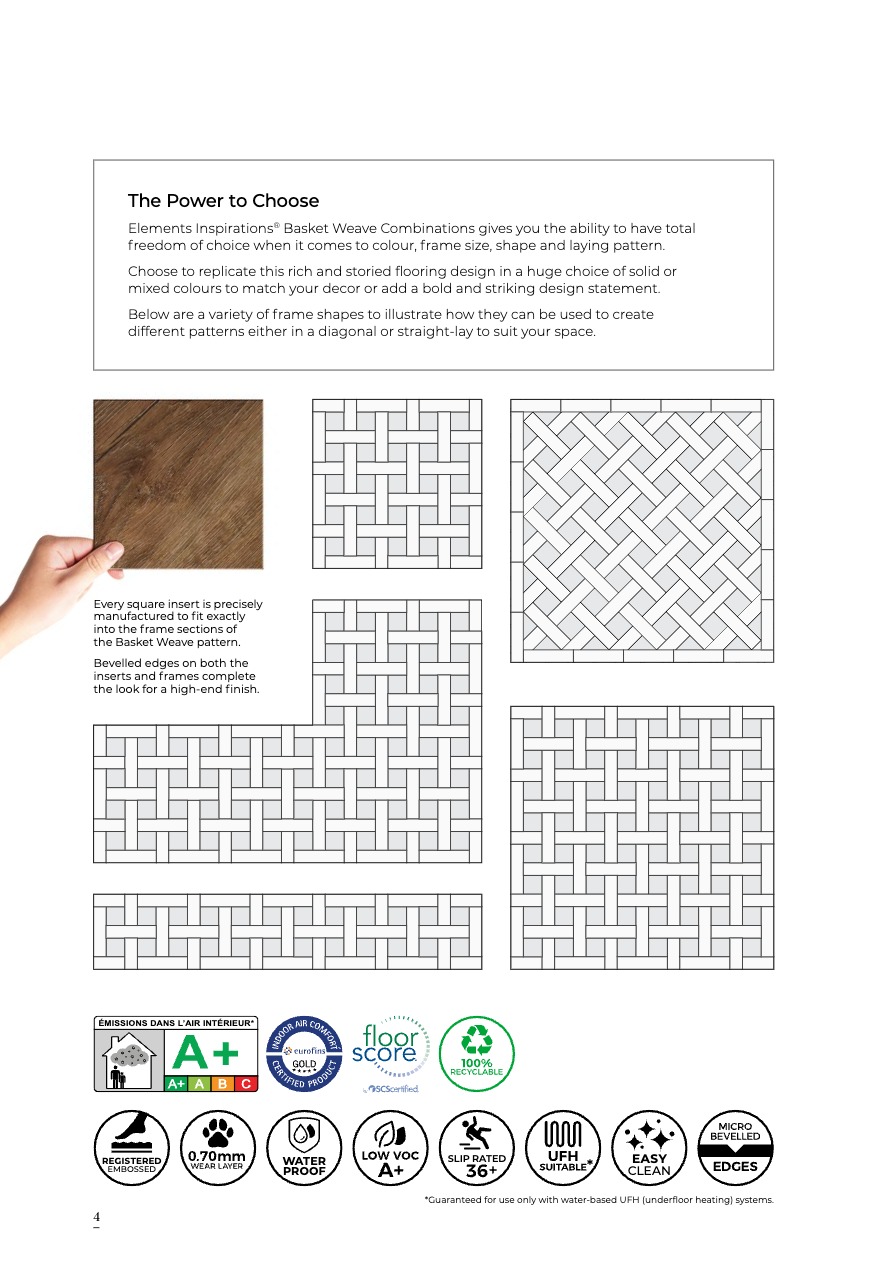 The Power to Choose

Elements Inspirations® Basket Weave Combinations gives you the ability to have total freedom of choice when it comes to colour, frame size, shape and laying pattern.

Choose to replicate this rich and storied flooring design in a huge choice of solid or mixed colours to match your decor or add a bold and striking design statement.

Below are a variety of frame shapes to illustrate how they can be used to create different patterns either in a diagonal or straight-lay to suit your space.

Every square insert is precisely manufactured to fit exactly into the frame sections of the Basket Weave pattern.

Bevelled edges on both the inserts and frames complete the look for a high-end finish.

ÉMISSIONS DANS L'AIR INTÉRIEUR*
A+
A+ A B C

INDOOR AIR COMFORT
eurofins
GOLD
CERTIFIED PRODUCT

floor score
SCScertified

100% RECYCLABLE

REGISTERED EMBOSSED

0.70mm WEAR LAYER

WATER PROOF

LOW VOC A+

SLIP RATED 36+

UFH SUITABLE*

EASY CLEAN

MICRO BEVELLED EDGES

*Guaranteed for use only with water-based UFH (underfloor heating) systems.

4